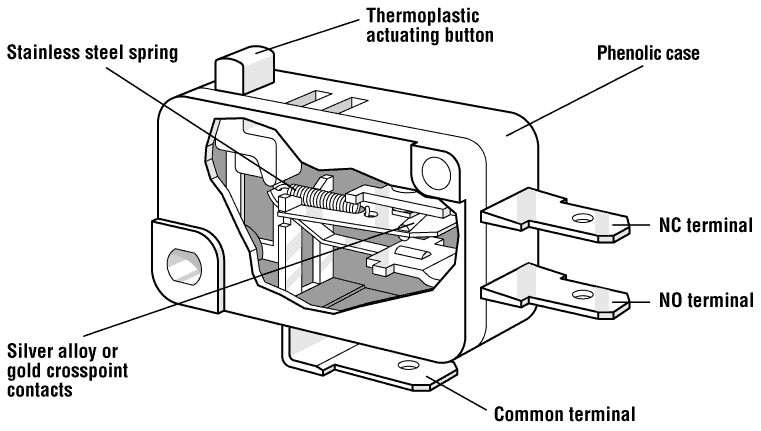 Thermoplastic actuating button

Stainless steel spring

Phenolic case

NC terminal

NO terminal

Silver alloy or gold crosspoint contacts

Common terminal